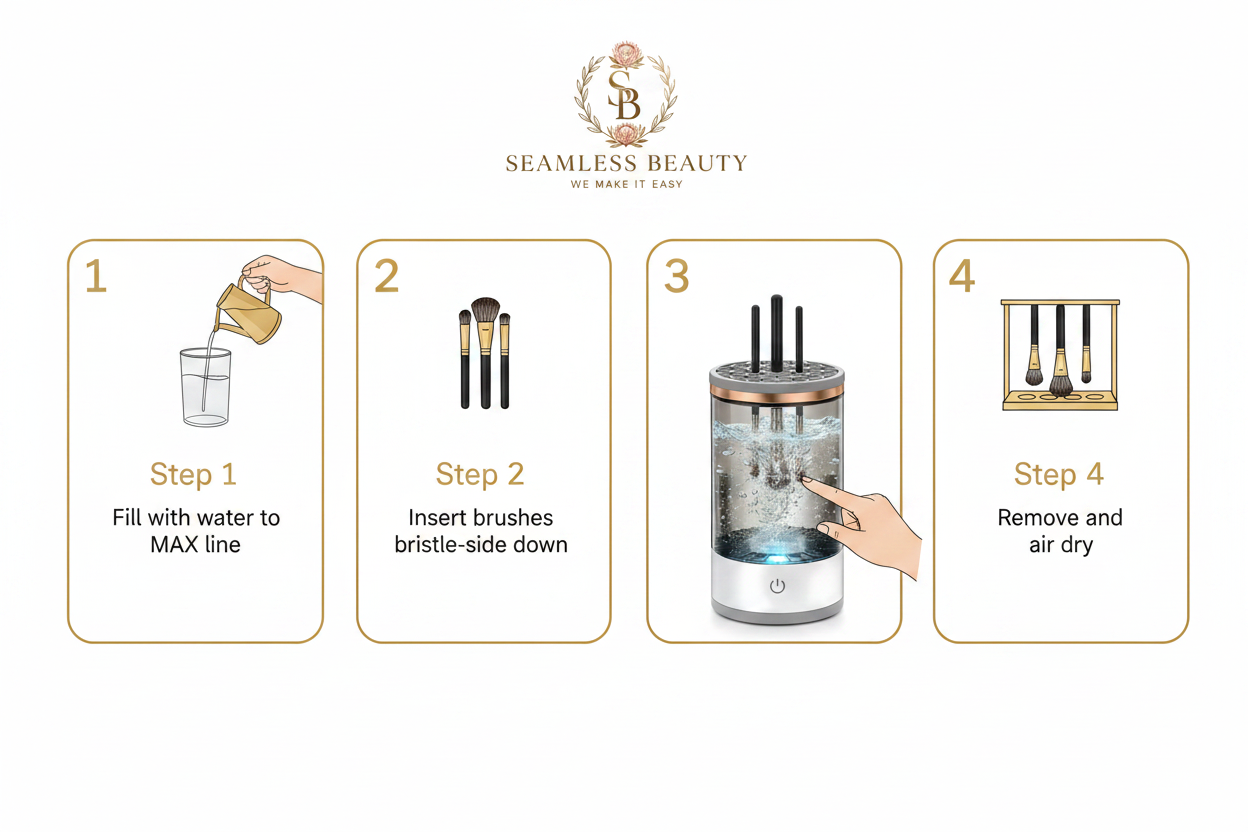 SB

SEAMLESS BEAUTY
WE MAKE IT EASY

1

Step 1
Fill with water to MAX line

2

Step 2
Insert brushes bristle-side down

3

4

Step 4
Remove and air dry